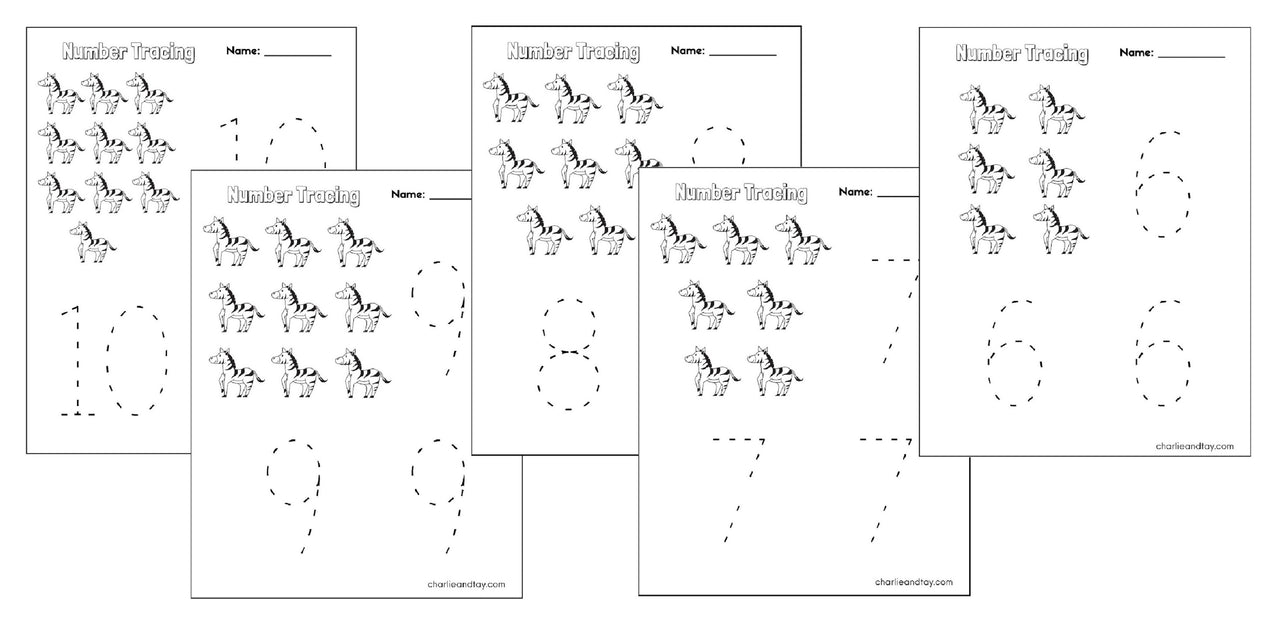 Number Tracing
Name: ___________

10

10

Number Tracing
Name: ___________

9

9 9

charlieandtay.com

Number Tracing
Name: ___________

8

8

Number Tracing
Name: ___________

7

7 7

charlieandtay.com

Number Tracing
Name: ___________

6

6 6

charlieandtay.com