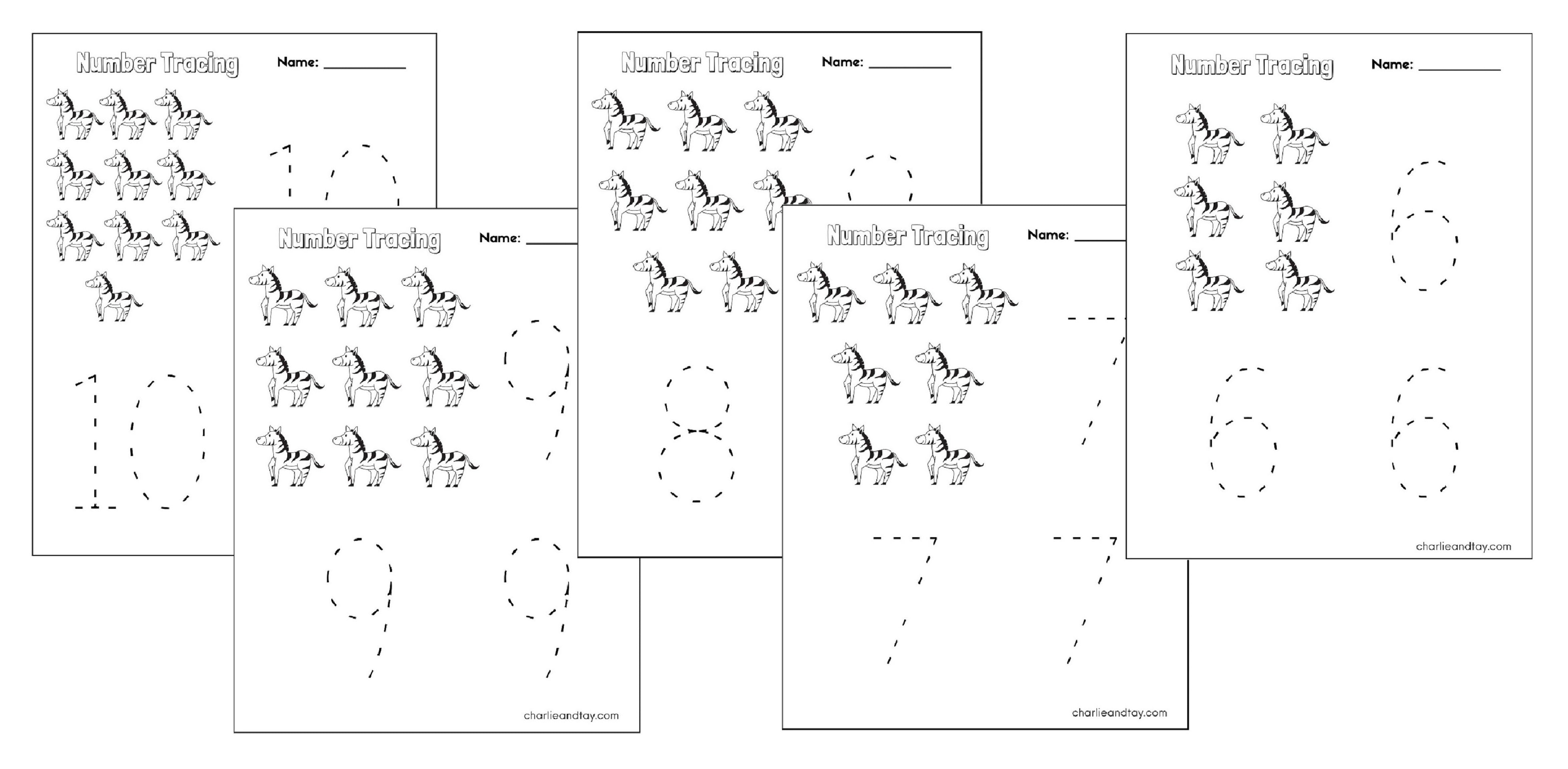 Number Tracing
Name: ___________

10
10

Number Tracing
Name: ___________

9
9 9

charlieandtay.com

Number Tracing
Name: ___________

8
8

Number Tracing
Name: ___________

7
7 7

charlieandtay.com

Number Tracing
Name: ___________

6
6 6

charlieandtay.com