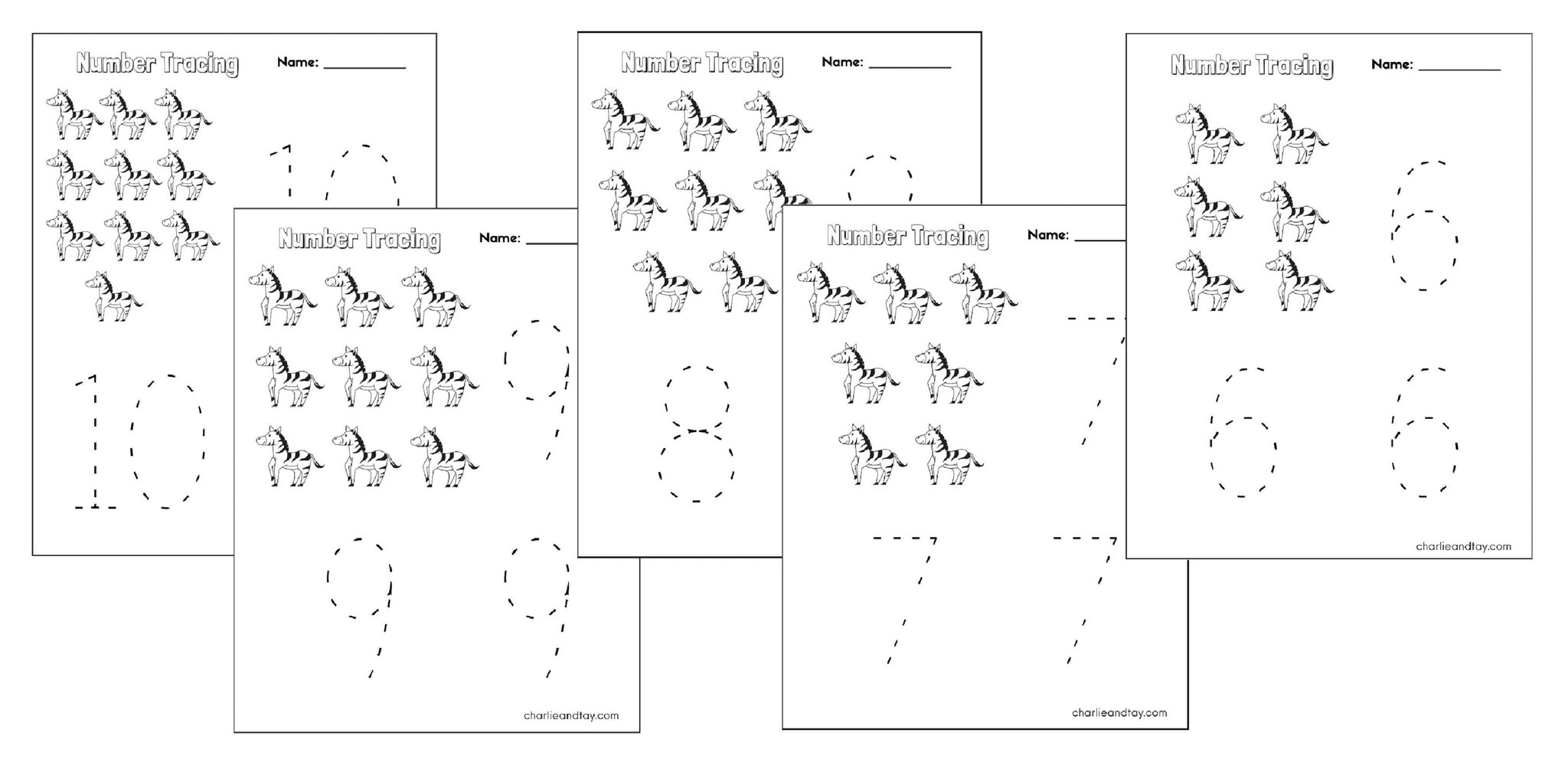 Number Tracing
Name: ___________

10 10

Number Tracing
Name: ___________

9 9 9

charlieandtay.com

Number Tracing
Name: ___________

8 8

Number Tracing
Name: ___________

7 7 7

charlieandtay.com

Number Tracing
Name: ___________

6 6 6

charlieandtay.com